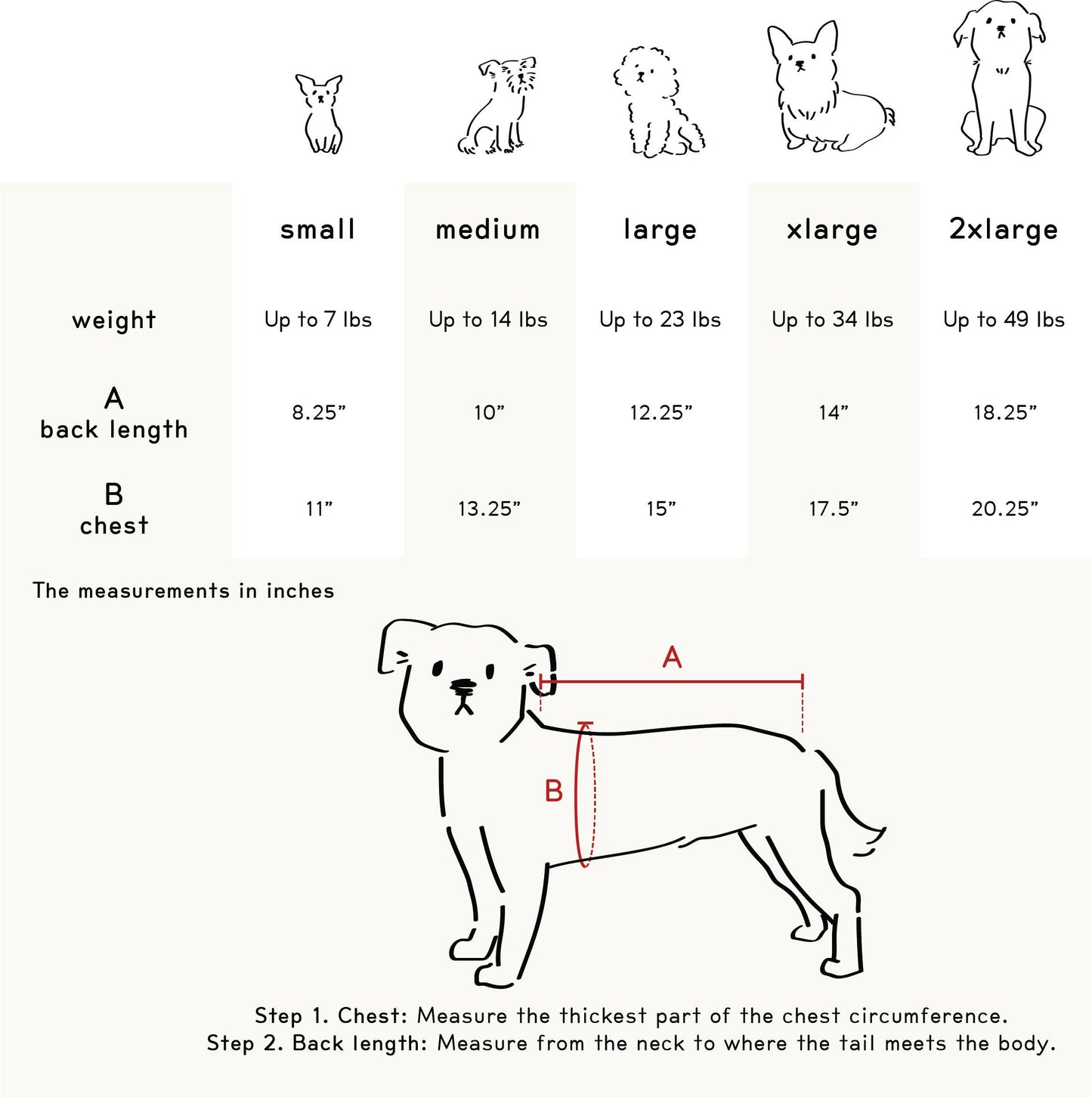 |  | small | medium | large | xlarge | 2xlarge |
|---|---|---|---|---|---|
| weight | Up to 7 lbs | Up to 14 lbs | Up to 23 lbs | Up to 34 lbs | Up to 49 lbs |
| A back length | 8.25” | 10” | 12.25” | 14” | 18.25” |
| B chest | 11” | 13.25” | 15” | 17.5” | 20.25” |

The measurements in inches

A

B

Step 1. Chest: Measure the thickest part of the chest circumference.
Step 2. Back length: Measure from the neck to where the tail meets the body.