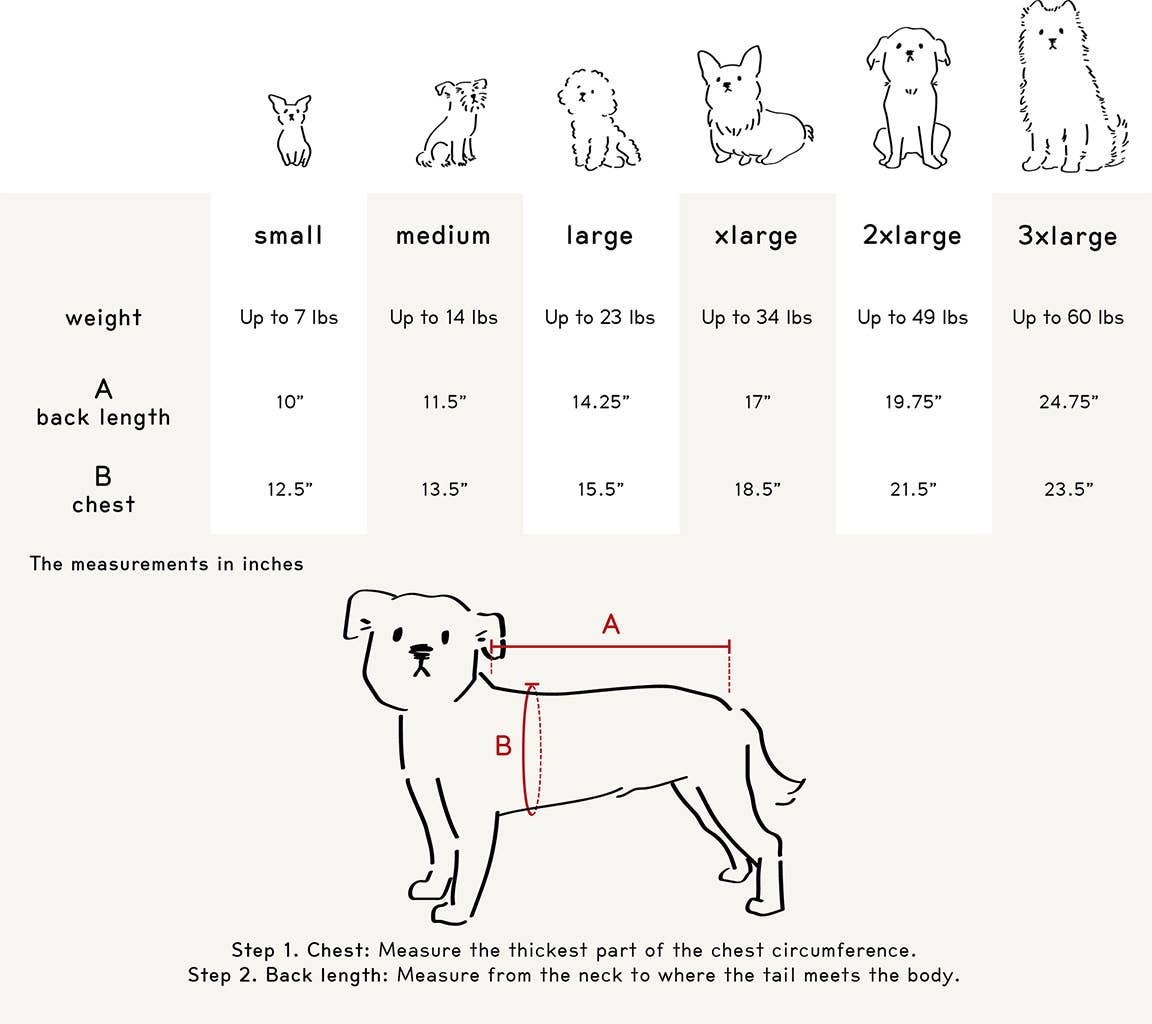 | | small | medium | large | xlarge | 2xlarge | 3xlarge |
|---|---|---|---|---|---|---|
| weight | Up to 7 lbs | Up to 14 lbs | Up to 23 lbs | Up to 34 lbs | Up to 49 lbs | Up to 60 lbs |
| A back length | 10” | 11.5” | 14.25” | 17” | 19.75” | 24.75” |
| B chest | 12.5” | 13.5” | 15.5” | 18.5” | 21.5” | 23.5” |

The measurements in inches

A

B

Step 1. Chest: Measure the thickest part of the chest circumference.
Step 2. Back length: Measure from the neck to where the tail meets the body.